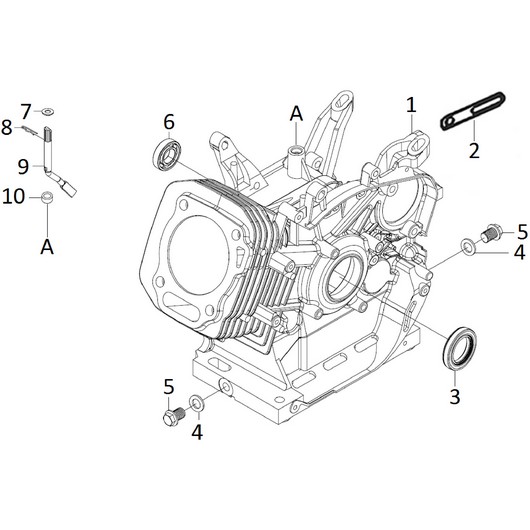 7
8
9
10
A
6
A
1
2
5
4
3
5
4